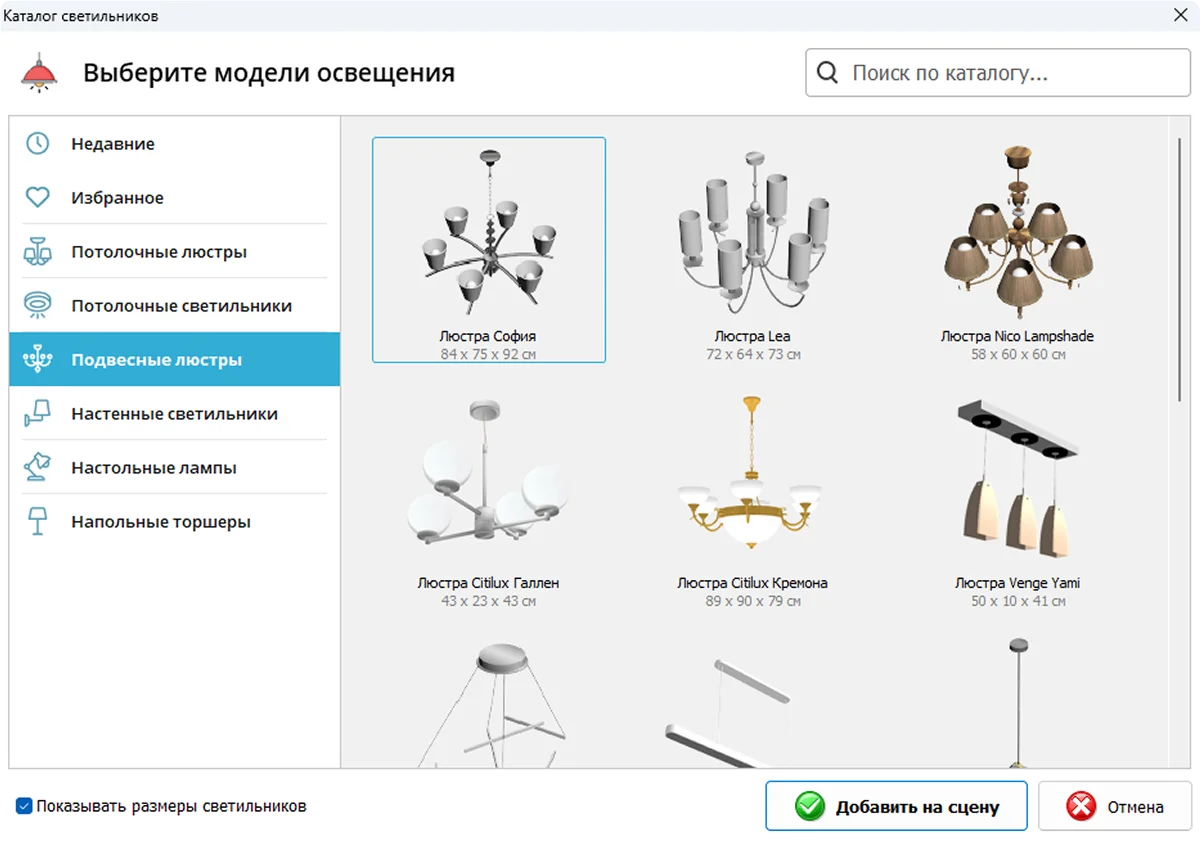 Каталог светильников

Выберите модели освещения

Поиск по каталогу...

Недавние

Избранное

Потолочные люстры

Потолочные светильники

Подвесные люстры

Настенные светильники

Настольные лампы

Напольные торшеры

Люстра София
84 x 75 x 92 см

Люстра Lea
72 x 64 x 73 см

Люстра Nico Lampshade
58 x 60 x 60 см

Люстра Citilux Галлен
43 x 23 x 43 см

Люстра Citilux Кремона
89 x 90 x 79 см

Люстра Venge Yami
50 x 10 x 41 см

Показывать размеры светильников

Добавить на сцену

Отмена