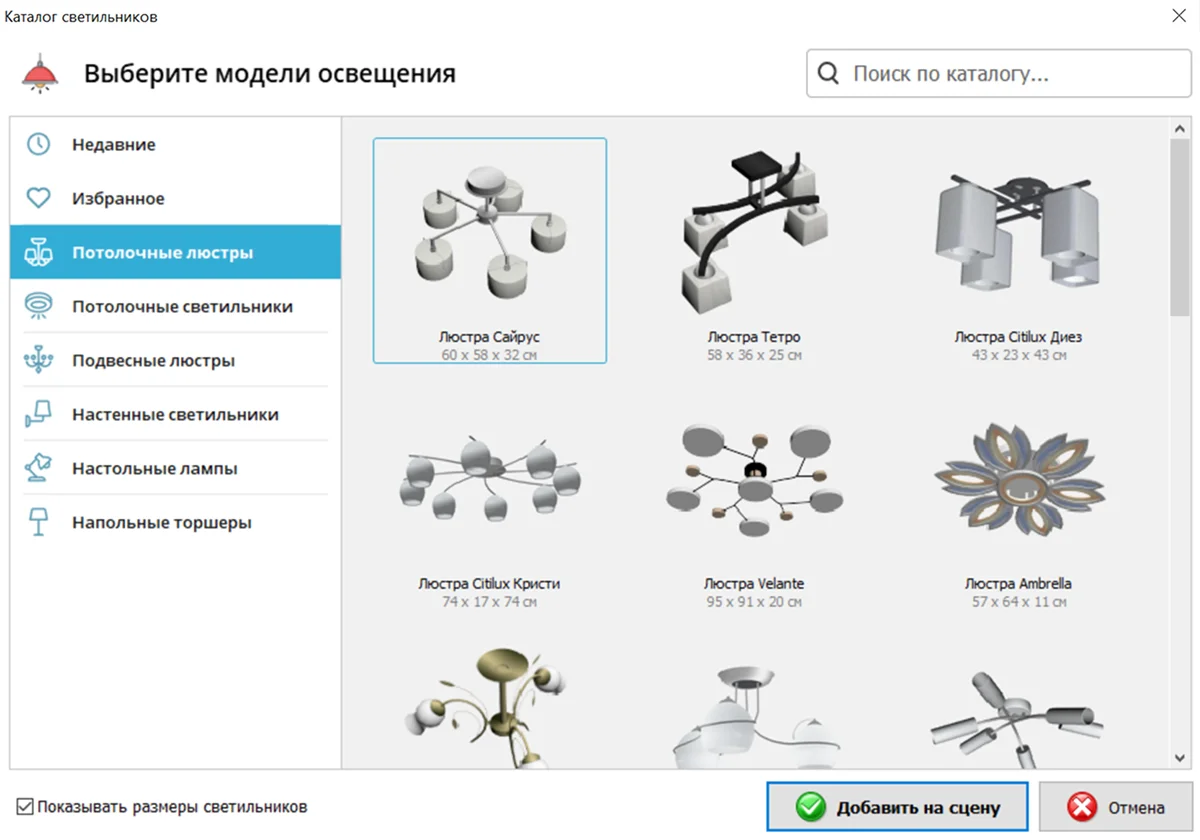 Каталог светильников

Выберите модели освещения

Поиск по каталогу...

Недавние

Избранное

Потолочные люстры

Потолочные светильники

Подвесные люстры

Настенные светильники

Настольные лампы

Напольные торшеры

Люстра Сайрус
60 x 58 x 32 см

Люстра Тетро
58 x 36 x 25 см

Люстра Citilux Диез
43 x 23 x 43 см

Люстра Citilux Кристи
74 x 17 x 74 см

Люстра Velante
95 x 91 x 20 см

Люстра Ambrella
57 x 64 x 11 см

Показывать размеры светильников

Добавить на сцену

Отмена