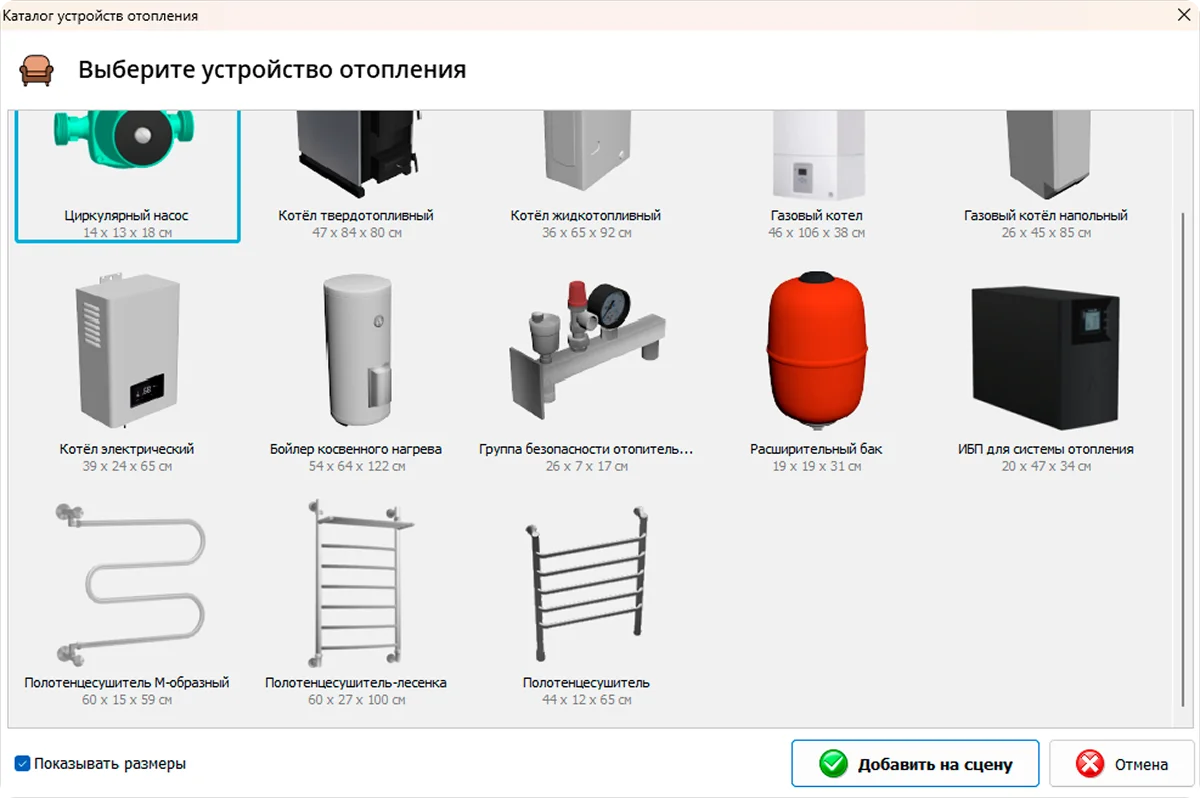 Каталог устройств отопления

Выберите устройство отопления

Циркулярный насос
14 x 13 x 18 см

Котёл твердотопливный
47 x 84 x 80 см

Котёл жидкотопливный
36 x 65 x 92 см

Газовый котел
46 x 106 x 38 см

Газовый котёл напольный
26 x 45 x 85 см

Котёл электрический
39 x 24 x 65 см

Бойлер косвенного нагрева
54 x 64 x 122 см

Группа безопасности отопитель...
26 x 7 x 17 см

Расширительный бак
19 x 19 x 31 см

ИБП для системы отопления
20 x 47 x 34 см

Полотенцесушитель М-образный
60 x 15 x 59 см

Полотенцесушитель-лесенка
60 x 27 x 100 см

Полотенцесушитель
44 x 12 x 65 см

Показывать размеры

Добавить на сцену

Отмена