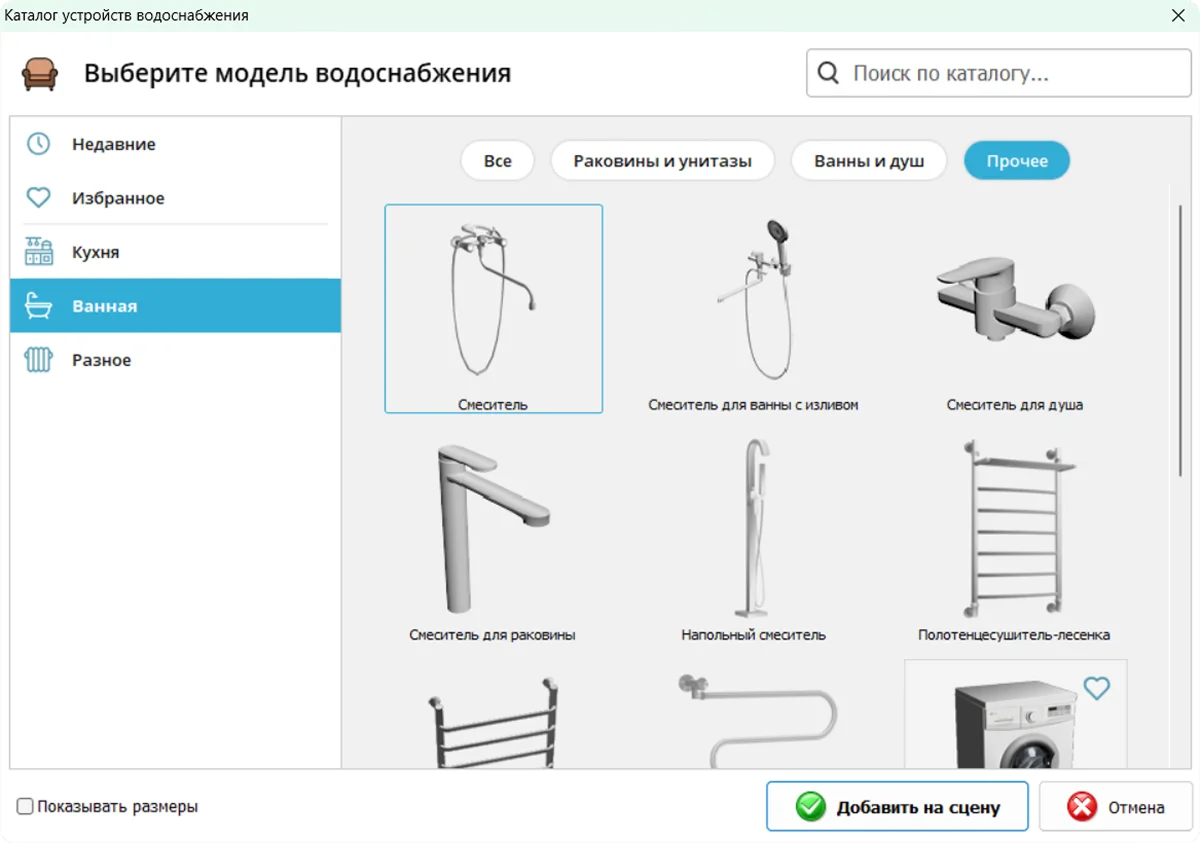 Каталог устройств водоснабжения

Выберите модель водоснабжения

Поиск по каталогу...

Недавние

Избранное

Кухня

Ванная

Разное

Все

Раковины и унитазы

Ванны и душ

Прочее

Смеситель

Смеситель для ванны с изливом

Смеситель для душа

Смеситель для раковины

Напольный смеситель

Полотенцесушитель-лесенка

Показывать размеры

Добавить на сцену

Отмена